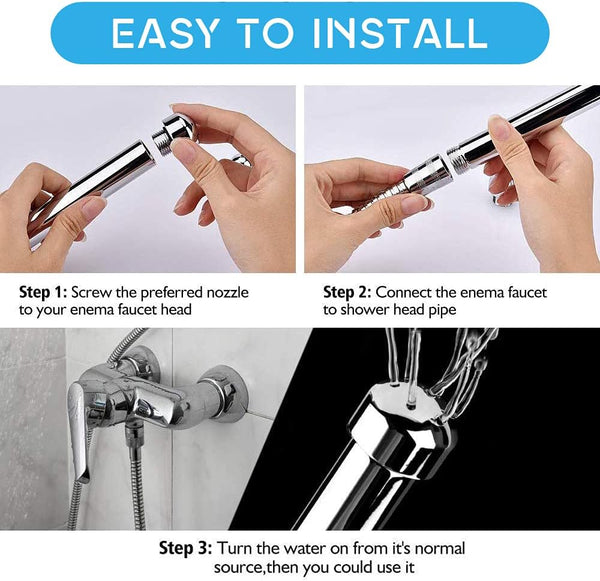 EASY TO INSTALL

Step 1: Screw the preferred nozzle to your enema faucet head

Step 2: Connect the enema faucet to shower head pipe

Step 3: Turn the water on from it's normal source,then you could use it