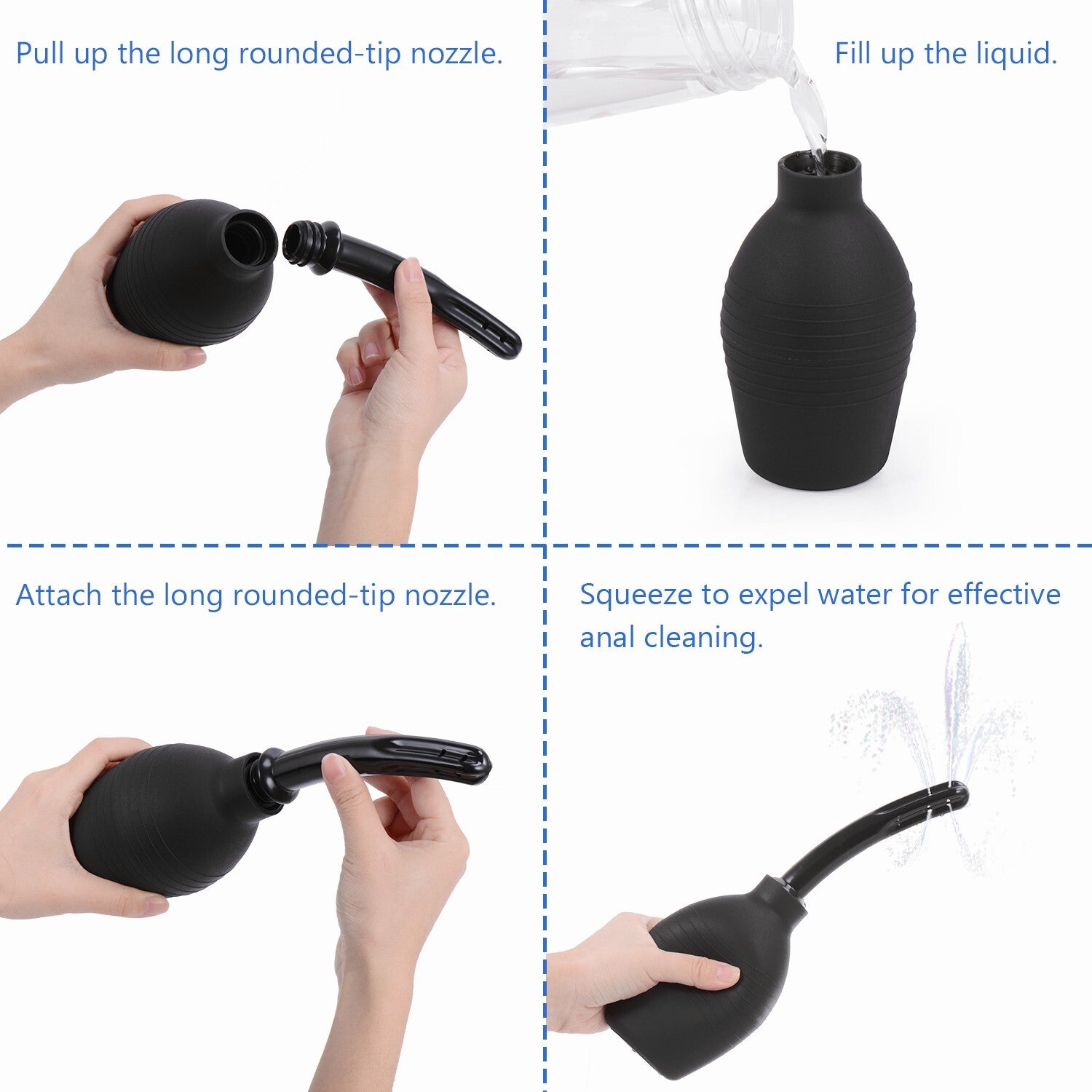 Pull up the long rounded-tip nozzle.

Fill up the liquid.

Attach the long rounded-tip nozzle.

Squeeze to expel water for effective anal cleaning.