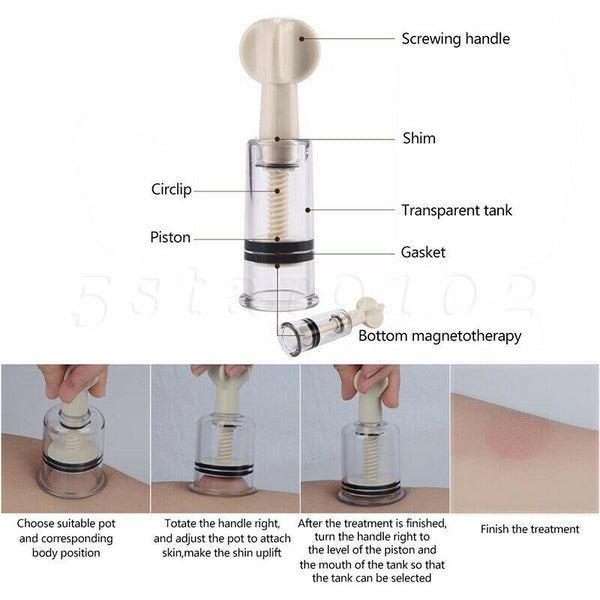 Screwing handle

Shim

Circlip

Transparent tank

Piston

Gasket

5star0102

Bottom magnetotherapy

Choose suitable pot and corresponding body position

Totate the handle right, and adjust the pot to attach skin,make the shin uplift

After the treatment is finished, turn the handle right to the level of the piston and the mouth of the tank so that the tank can be selected

Finish the treatment