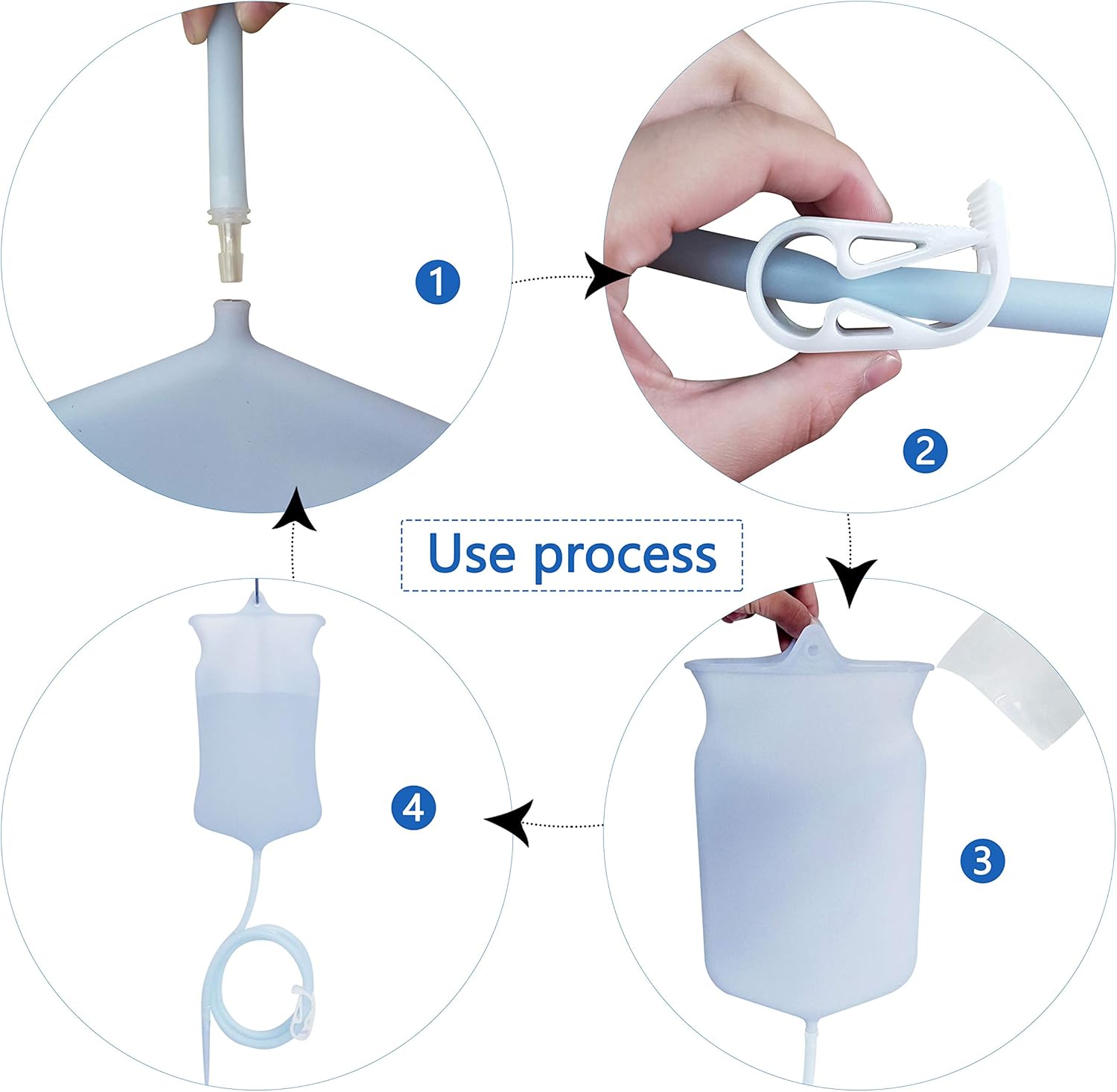 1

2

Use process

4

3